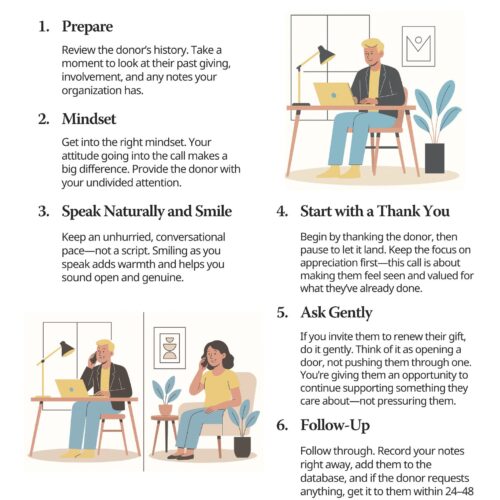 1. Prepare

Review the donor's history. Take a moment to look at their past giving, involvement, and any notes your organization has.

2. Mindset

Get into the right mindset. Your attitude going into the call makes a big difference. Provide the donor with your undivided attention.

3. Speak Naturally and Smile

Keep an unhurried, conversational pace—not a script. Smiling as you speak adds warmth and helps you sound open and genuine.

4. Start with a Thank You

Begin by thanking the donor, then pause to let it land. Keep the focus on appreciation first—this call is about making them feel seen and valued for what they've already done.

5. Ask Gently

If you invite them to renew their gift, do it gently. Think of it as opening a door, not pushing them through one. You're giving them an opportunity to continue supporting something they care about—not pressuring them.

6. Follow-Up

Follow through. Record your notes right away, add them to the database, and if the donor requests anything, get it to them within 24–48