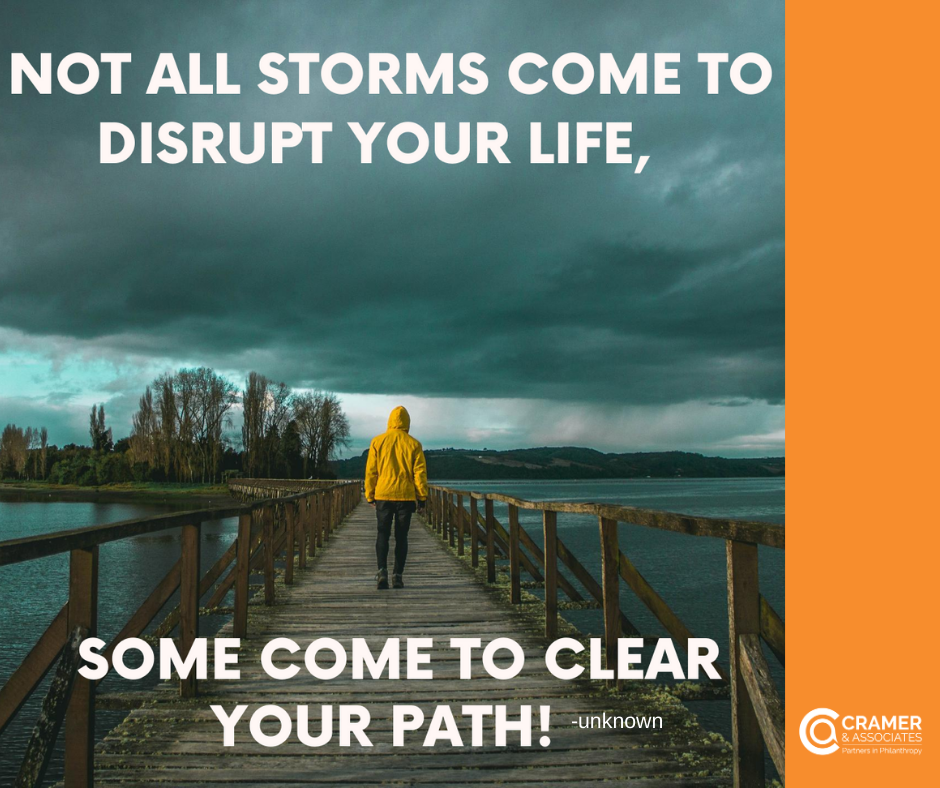 NOT ALL STORMS COME TO DISRUPT YOUR LIFE,

SOME COME TO CLEAR YOUR PATH! -unknown

CRAMER & ASSOCIATES
Partners in Philanthropy